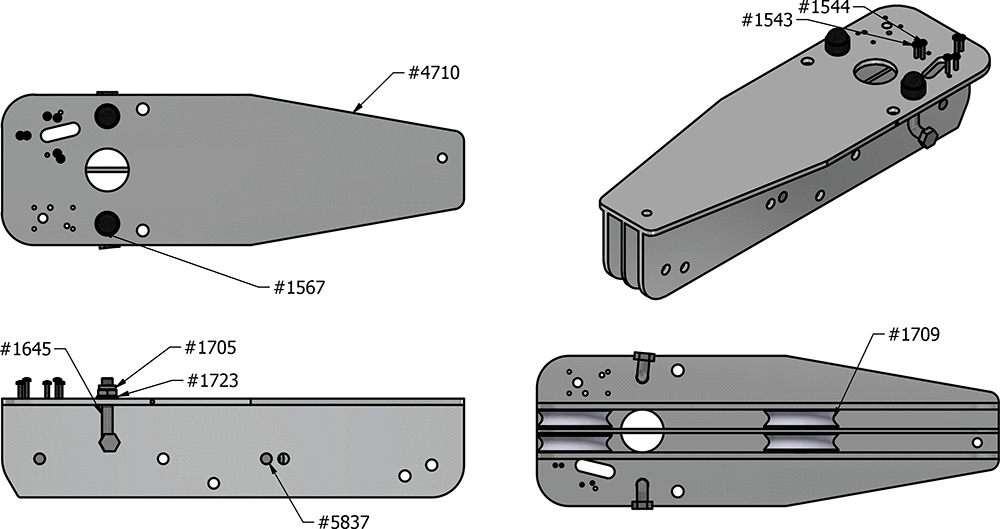 #4710
#1567
#1544
#1543
#1645
#1705
#1723
#5837
#1709